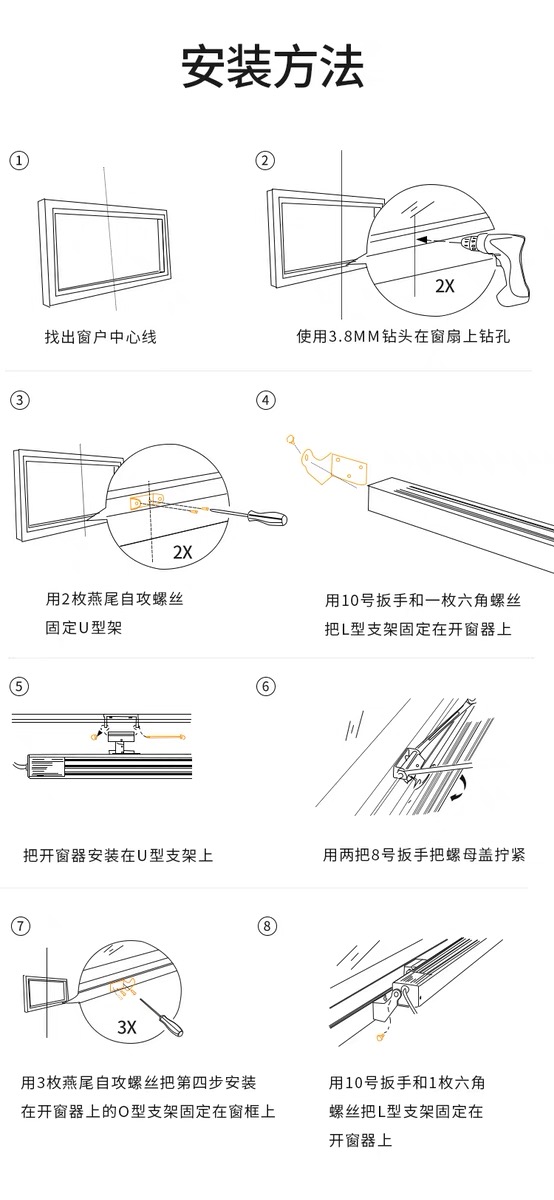 安装方法

①

找出窗户中心线

②

2X

使用3.8MM钻头在窗扇上钻孔

③

2X

用2枚燕尾自攻螺丝
固定U型架

④

用10号扳手和一枚六角螺丝
把L型支架固定在开窗器上

⑤

把开窗器安装在U型支架上

⑥

用两把8号扳手把螺母盖拧紧

⑦

3X

用3枚燕尾自攻螺丝把第四步安装
在开窗器上的O型支架固定在窗框上

⑧

用10号扳手和1枚六角
螺丝把L型支架固定在
开窗器上