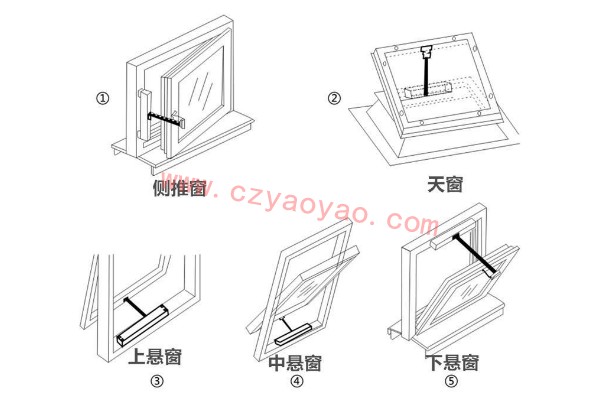 ①

侧推窗

②

天窗

www.czyaoyao.com

上悬窗

③

中悬窗

④

下悬窗

⑤